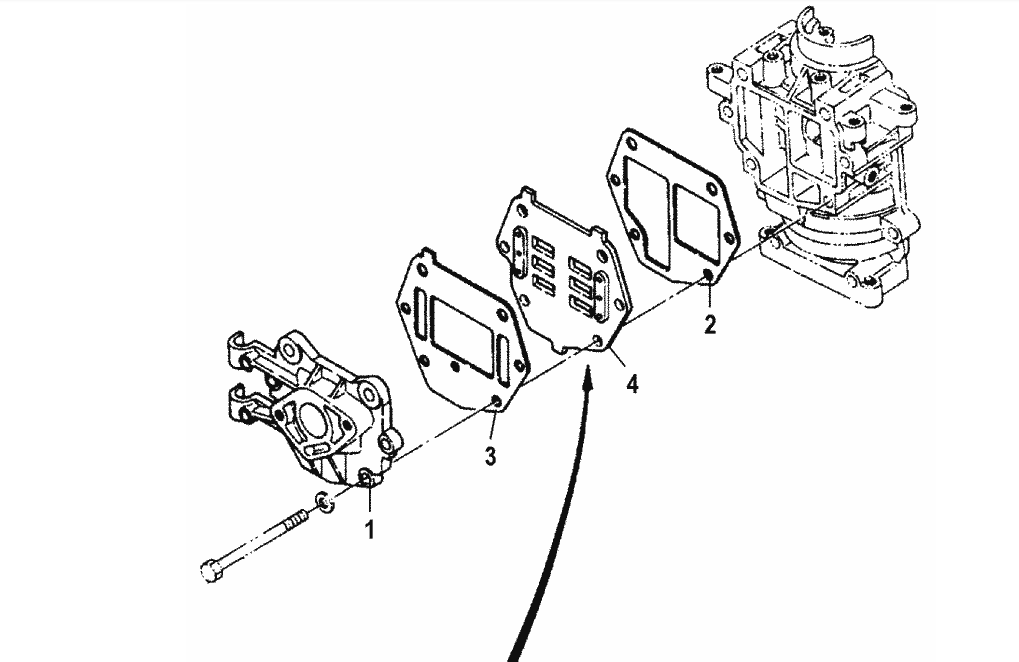 2

4

3

1