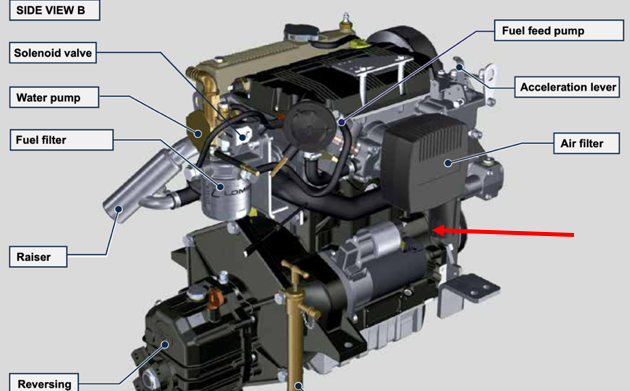 SIDE VIEW B

Solenoid valve

Water pump

Fuel filter

Raiser

Reversing

Fuel feed pump

Acceleration lever

Air filter

LOMB