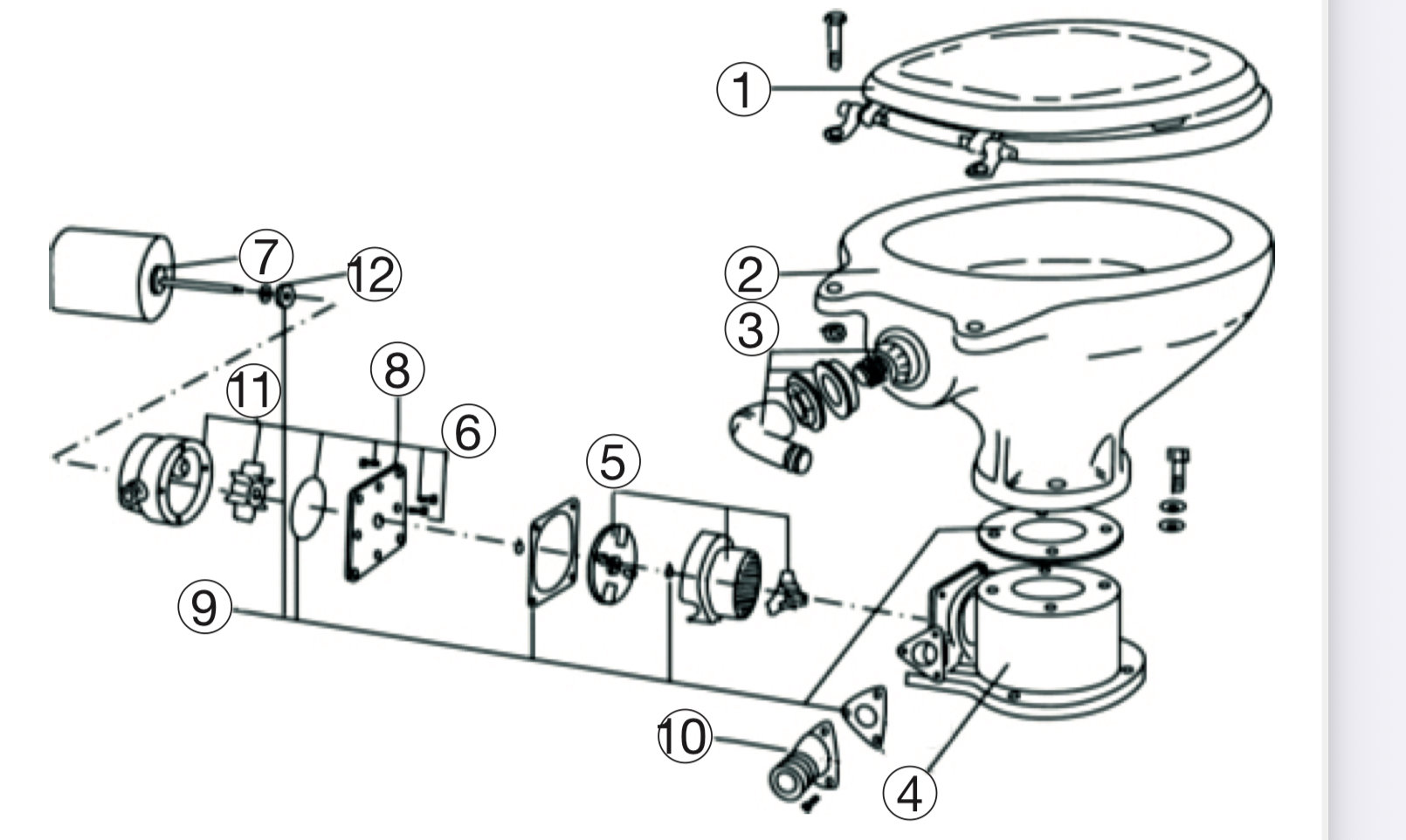 1
7
12
2
3
8
11
6
5
9
10
4