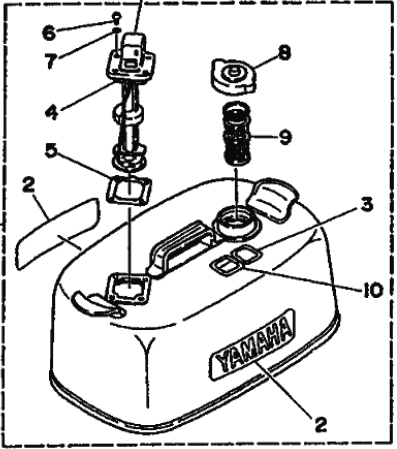 6
7
8
4
9
5
2
3
10
YAMAHA
2