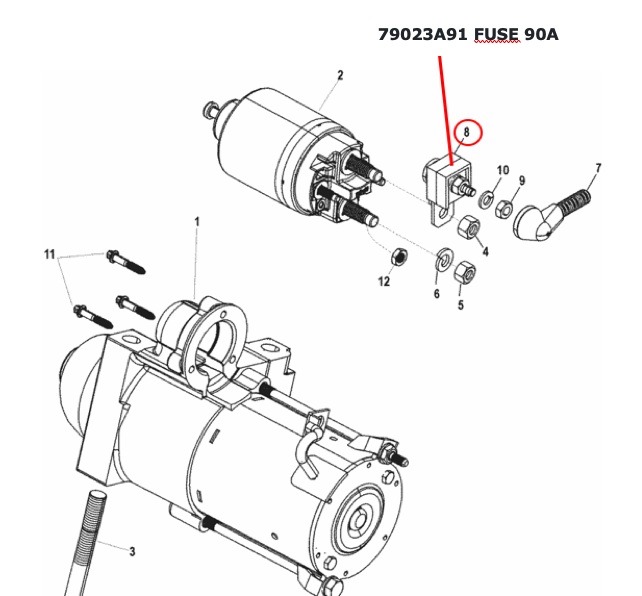 79023A91 FUSE 90A

2

8

10

9

7

1

4

11

12

6

5

3