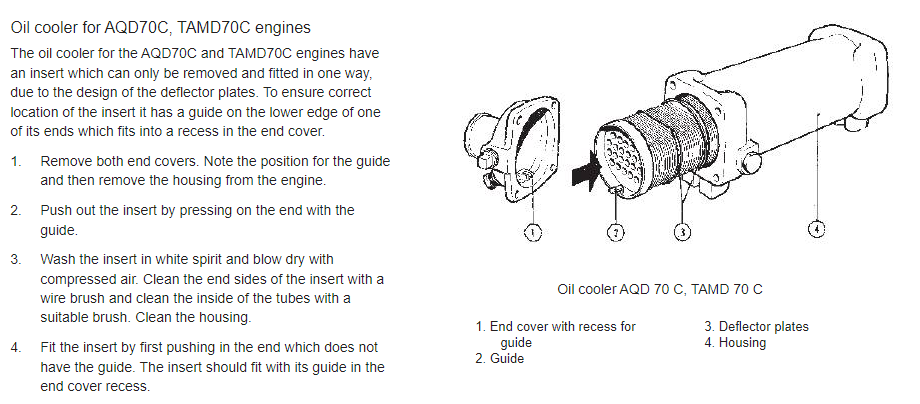 Oil cooler for AQD70C, TAMD70C engines

The oil cooler for the AQD70C and TAMD70C engines have an insert which can only be removed and fitted in one way, due to the design of the deflector plates. To ensure correct location of the insert it has a guide on the lower edge of one of its ends which fits into a recess in the end cover.

1. Remove both end covers. Note the position for the guide and then remove the housing from the engine.

2. Push out the insert by pressing on the end with the guide.

3. Wash the insert in white spirit and blow dry with compressed air. Clean the end sides of the insert with a wire brush and clean the inside of the tubes with a suitable brush. Clean the housing.

4. Fit the insert by first pushing in the end which does not have the guide. The insert should fit with its guide in the end cover recess.

1 2 3 4

Oil cooler AQD 70 C, TAMD 70 C

1. End cover with recess for guide
2. Guide
3. Deflector plates
4. Housing