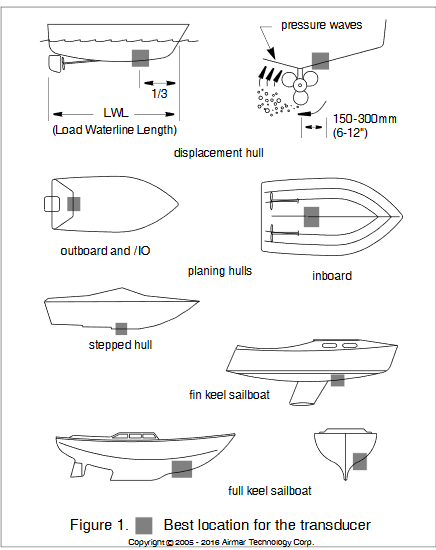 pressure waves

1/3

LWL
(Load Waterline Length)

150-300mm
(6-12")

displacement hull

outboard and /IO

planing hulls

inboard

stepped hull

fin keel sailboat

full keel sailboat

Figure 1. Best location for the transducer

Copyright © 2005 - 2016 Airmar Technology Corp.