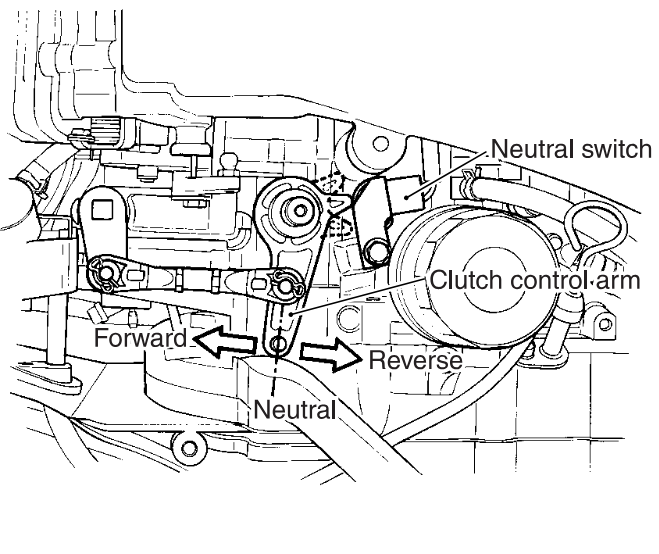 Neutral switch
Clutch control arm
Forward
Reverse
Neutral