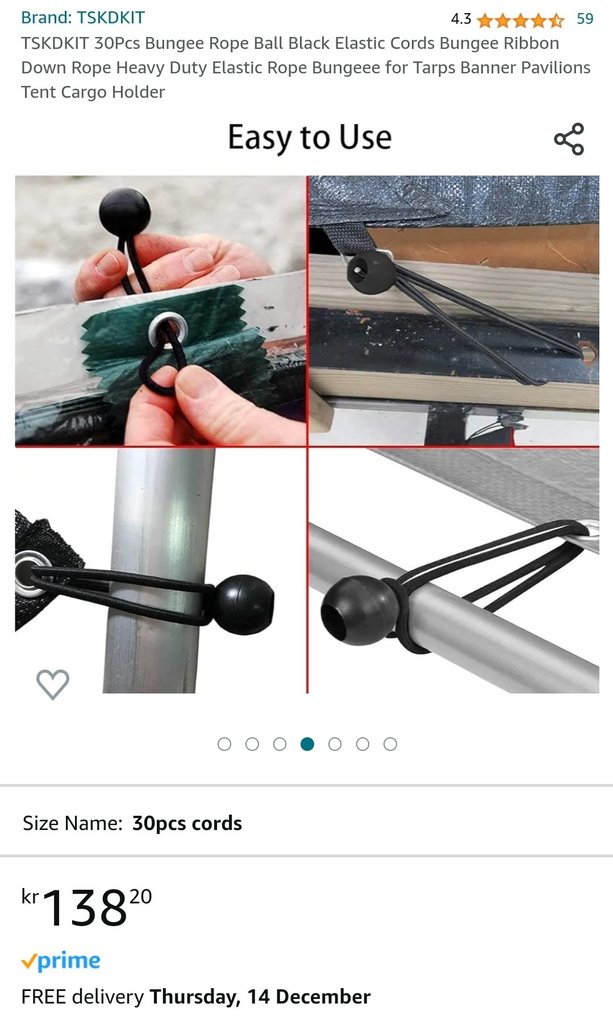 Brand: TSKDKIT
4.3 59
TSKDKIT 30Pcs Bungee Rope Ball Black Elastic Cords Bungee Ribbon Down Rope Heavy Duty Elastic Rope Bungeee for Tarps Banner Pavilions Tent Cargo Holder

Easy to Use

Size Name: 30pcs cords

kr 138 20

prime

FREE delivery Thursday, 14 December