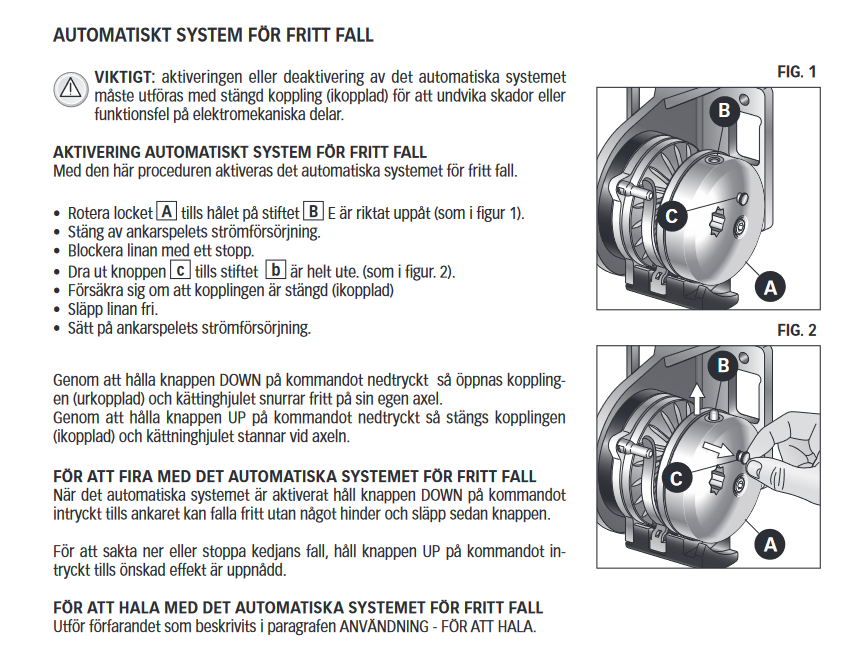 AUTOMATISKT SYSTEM FÖR FRITT FALL

VIKTIGT: aktiveringen eller deaktivering av det automatiska systemet måste utföras med stängd koppling (ikopplad) för att undvika skador eller funktionsfel på elektromekaniska delar.

AKTIVERING AUTOMATISKT SYSTEM FÖR FRITT FALL
Med den här proceduren aktiveras det automatiska systemet för fritt fall.

• Rotera locket A tills hålet på stiftet B E är riktat uppåt (som i figur 1).
• Stäng av ankarspelets strömförsörjning.
• Blockera linan med ett stopp.
• Dra ut knoppen c tills stiftet b är helt ute. (som i figur. 2).
• Försäkra sig om att kopplingen är stängd (ikopplad)
• Släpp linan fri.
• Sätt på ankarspelets strömförsörjning.

Genom att hålla knappen DOWN på kommandot nedtryckt så öppnas kopplingen (urkopplad) och kättinghjulet snurrar fritt på sin egen axel.
Genom att hålla knappen UP på kommandot nedtryckt så stängs kopplingen (ikopplad) och kättninghjulet stannar vid axeln.

FÖR ATT FIRA MED DET AUTOMATISKA SYSTEMET FÖR FRITT FALL
När det automatiska systemet är aktiverat håll knappen DOWN på kommandot intryckt tills ankaret kan falla fritt utan något hinder och släpp sedan knappen.

För att sakta ner eller stoppa kedjans fall, håll knappen UP på kommandot intryckt tills önskad effekt är uppnådd.

FÖR ATT HALA MED DET AUTOMATISKA SYSTEMET FÖR FRITT FALL
Utför förfarandet som beskrivits i paragrafen ANVÄNDNING - FÖR ATT HALA.

FIG. 1
B
C
A

FIG. 2
B
C
A