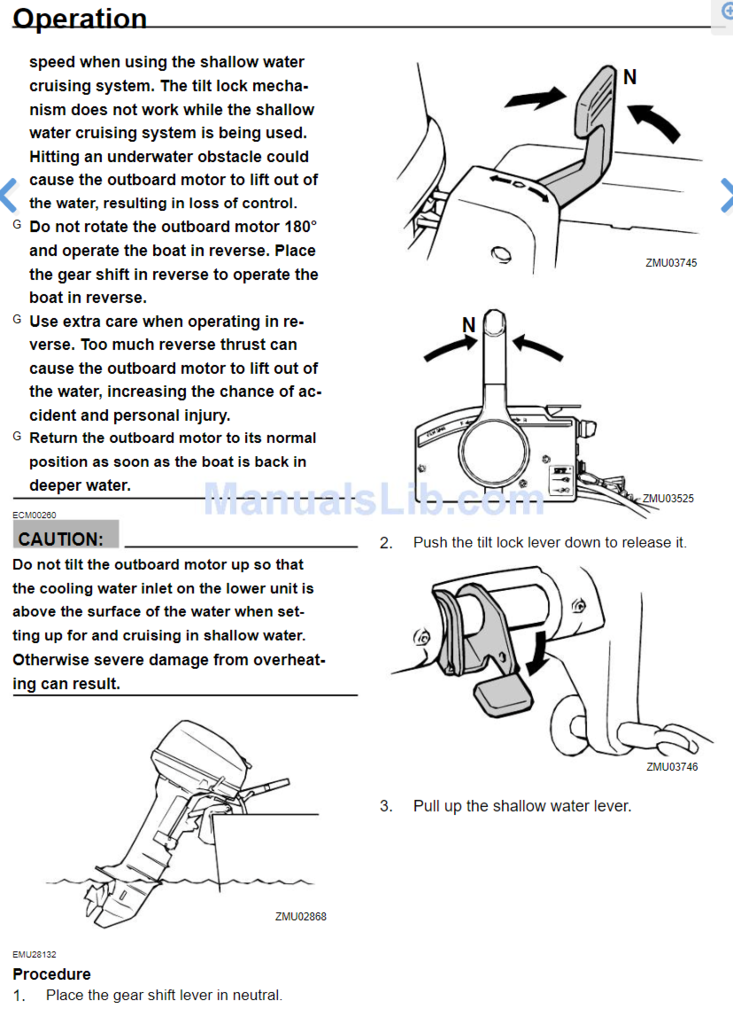 Operation

speed when using the shallow water cruising system. The tilt lock mechanism does not work while the shallow water cruising system is being used. Hitting an underwater obstacle could cause the outboard motor to lift out of the water, resulting in loss of control.

G Do not rotate the outboard motor 180° and operate the boat in reverse. Place the gear shift in reverse to operate the boat in reverse.

G Use extra care when operating in reverse. Too much reverse thrust can cause the outboard motor to lift out of the water, increasing the chance of accident and personal injury.

G Return the outboard motor to its normal position as soon as the boat is back in deeper water.

ECM00260

CAUTION:

Do not tilt the outboard motor up so that the cooling water inlet on the lower unit is above the surface of the water when setting up for and cruising in shallow water. Otherwise severe damage from overheating can result.

ZMU02868

EMU28132

Procedure

1. Place the gear shift lever in neutral.

N

ZMU03745

N

ZMU03525

ManualsLib.com

2. Push the tilt lock lever down to release it.

ZMU03746

3. Pull up the shallow water lever.