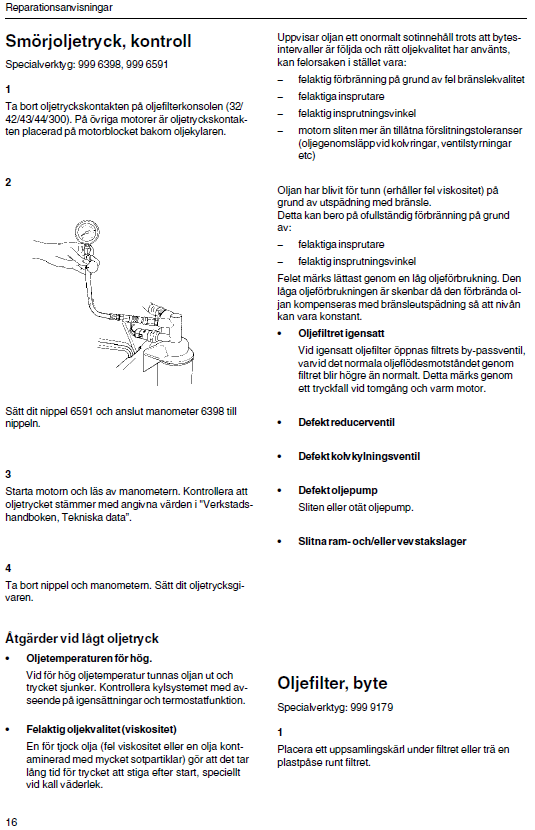 Reparationsanvisningar

Smörjoljetryck, kontroll

Specialverktyg: 999 6398, 999 6591

1

Ta bort oljetryckskontakten på oljefilterkonsolen (32/42/43/44/300). På övriga motorer är oljetryckskontakten placerad på motorblocket bakom oljekylaren.

2

Sätt dit nippel 6591 och anslut manometer 6398 till nippeln.

3

Starta motorn och läs av manometern. Kontrollera att oljetrycket stämmer med angivna värden i "Verkstadshandboken, Tekniska data".

4

Ta bort nippel och manometern. Sätt dit oljetrycksgivaren.

Åtgärder vid lågt oljetryck

• Oljetemperaturen för hög.
Vid för hög oljetemperatur tunnas oljan ut och trycket sjunker. Kontrollera kylsystemet med avseende på igensättningar och termostatfunktion.

• Felaktig oljekvalitet (viskositet)
En för tjock olja (fel viskositet eller en olja kontaminerad med mycket sotpartiklar) gör att det tar lång tid för trycket att stiga efter start, speciellt vid kall väderlek.

Uppvisar oljan ett onormalt sotinnehåll trots att bytesintervaller är följda och rätt oljekvalitet har använts, kan felorsaken i stället vara:

– felaktig förbränning på grund av fel bränslekvalitet
– felaktiga insprutare
– felaktig insprutningsvinkel
– motorn sliten mer än tillåtna förslitningstoleranser (oljegenomsläpp vid kolvringar, ventilstyrningar etc)

Oljan har blivit för tunn (erhåller fel viskositet) på grund av utspädning med bränsle.
Detta kan bero på ofullständig förbränning på grund av:

– felaktiga insprutare
– felaktig insprutningsvinkel

Felet märks lättast genom en låg oljeförbrukning. Den låga oljeförbrukningen är skenbar då den förbrända oljan kompenseras med bränsleutspädning så att nivån kan vara konstant.

• Oljefiltret igensatt
Vid igensatt oljefilter öppnas filtrets by-passventil, varvid det normala oljeflödesmotståndet genom filtret blir högre än normalt. Detta märks genom ett tryckfall vid tomgång och varm motor.

• Defekt reducerventil

• Defekt kolvkylningsventil

• Defekt oljepump
Sliten eller otät oljepump.

• Slitna ram- och/eller vevstakslager

Oljefilter, byte

Specialverktyg: 999 9179

1

Placera ett uppsamlingskärl under filtret eller trä en plastpåse runt filtret.

16