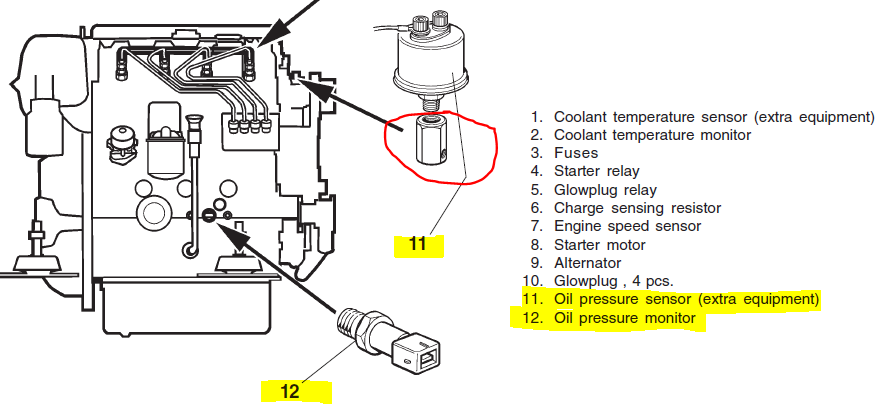 11

12

1. Coolant temperature sensor (extra equipment)
2. Coolant temperature monitor
3. Fuses
4. Starter relay
5. Glowplug relay
6. Charge sensing resistor
7. Engine speed sensor
8. Starter motor
9. Alternator
10. Glowplug , 4 pcs.
11. Oil pressure sensor (extra equipment)
12. Oil pressure monitor