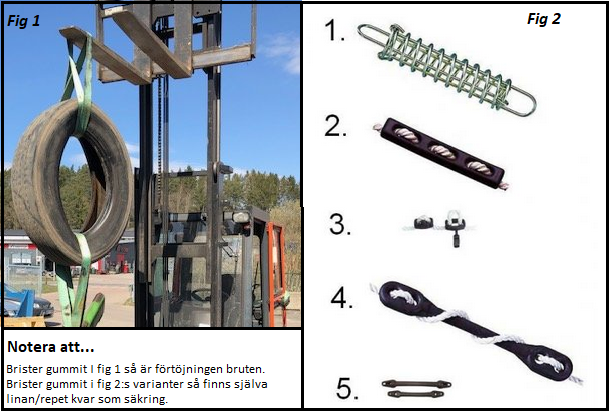 Fig 1

Notera att...

Brister gummit I fig 1 så är förtöjningen bruten. Brister gummit i fig 2:s varianter så finns själva linan/repet kvar som säkring.

Fig 2

1.

2.

3.

4.

5.