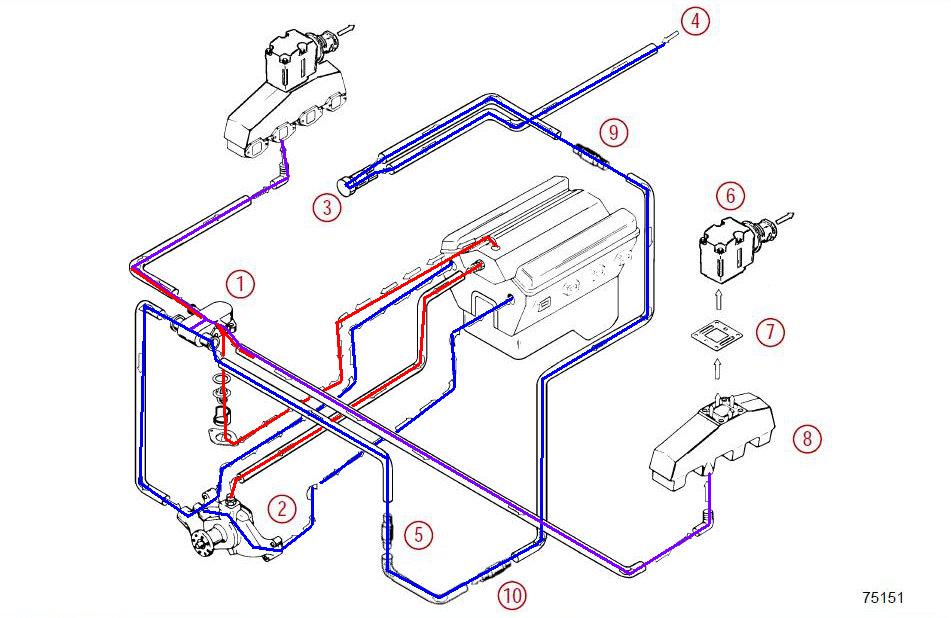 4
9
3
6
1
7
8
2
5
10
75151