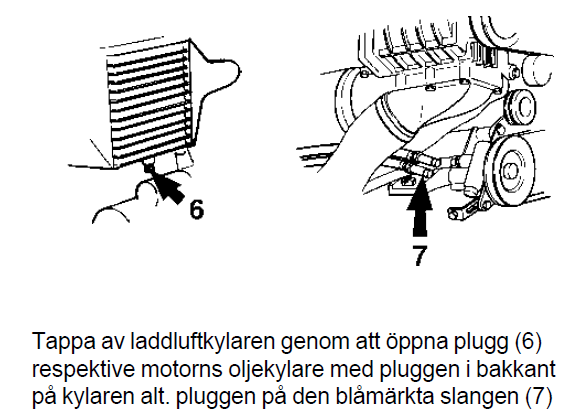 6

7

Tappa av laddluftkylaren genom att öppna plugg (6) respektive motorns oljekylare med pluggen i bakkant på kylaren alt. pluggen på den blåmärkta slangen (7)