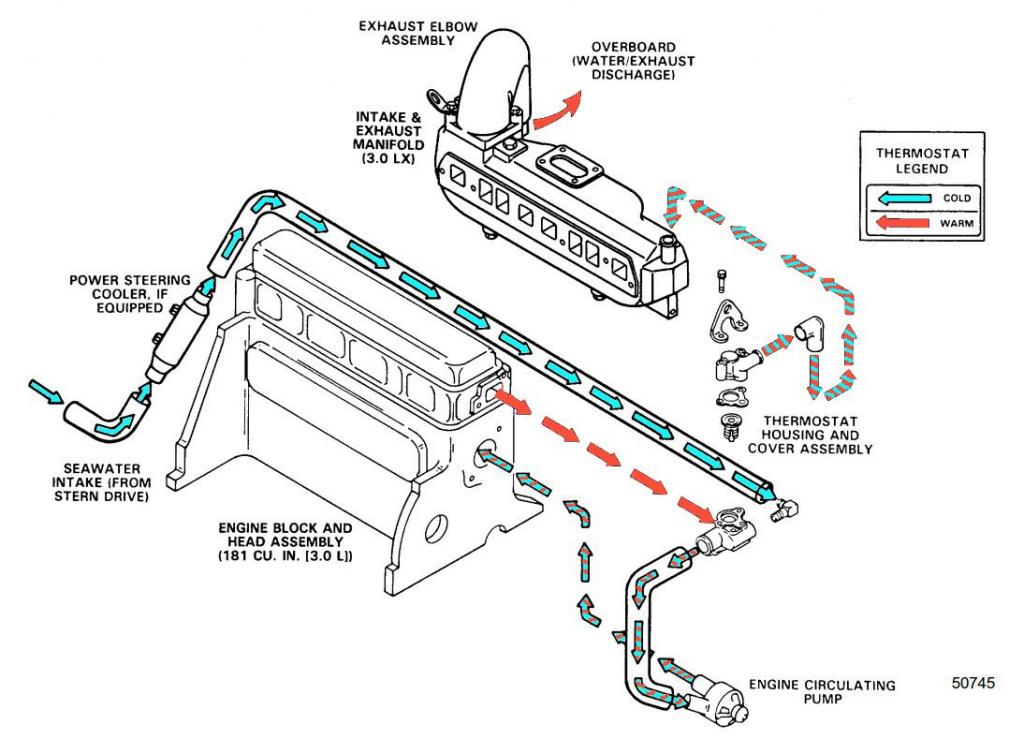 EXHAUST ELBOW ASSEMBLY

OVERBOARD (WATER/EXHAUST DISCHARGE)

INTAKE & EXHAUST MANIFOLD (3.0 LX)

THERMOSTAT LEGEND

COLD

WARM

POWER STEERING COOLER, IF EQUIPPED

THERMOSTAT HOUSING AND COVER ASSEMBLY

SEAWATER INTAKE (FROM STERN DRIVE)

ENGINE BLOCK AND HEAD ASSEMBLY (181 CU. IN. [3.0 L])

ENGINE CIRCULATING PUMP

50745