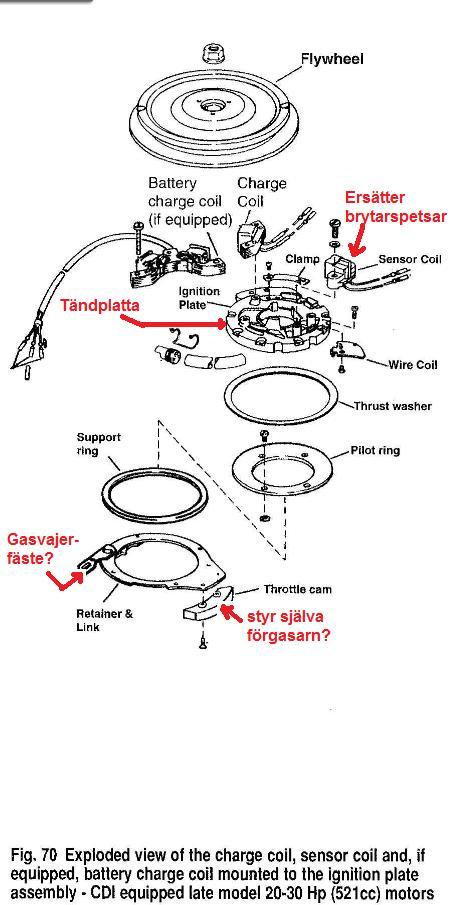 Flywheel

Battery charge coil (if equipped)

Charge Coil

Ersätter brytarspetsar

Clamp

Sensor Coil

Tändplatta

Ignition Plate

Wire Coil

Thrust washer

Support ring

Pilot ring

Gasvajer-fäste?

Throttle cam

Retainer & Link

styr själva förgasarn?

Fig. 70 Exploded view of the charge coil, sensor coil and, if equipped, battery charge coil mounted to the ignition plate assembly - CDI equipped late model 20-30 Hp (521cc) motors