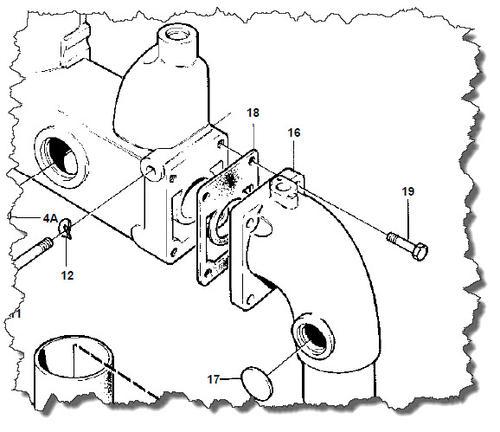 18
16
19
4A
12
17