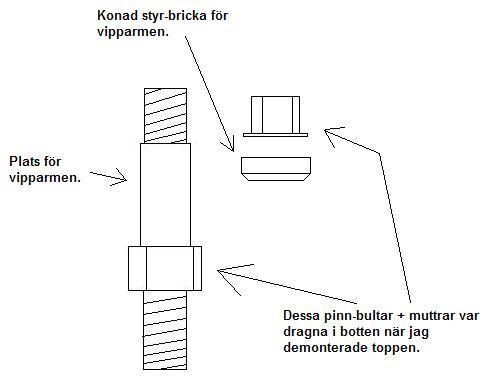 Konad styr-bricka för vipparmen.

Plats för vipparmen.

Dessa pinn-bultar + muttrar var dragna i botten när jag demonterade toppen.