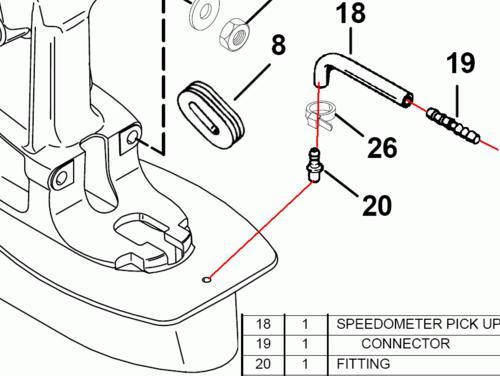 18

8

19

26

20

| 18 | 1 | SPEEDOMETER PICK UP |
|---|---|---|
| 19 | 1 | CONNECTOR |
| 20 | 1 | FITTING |