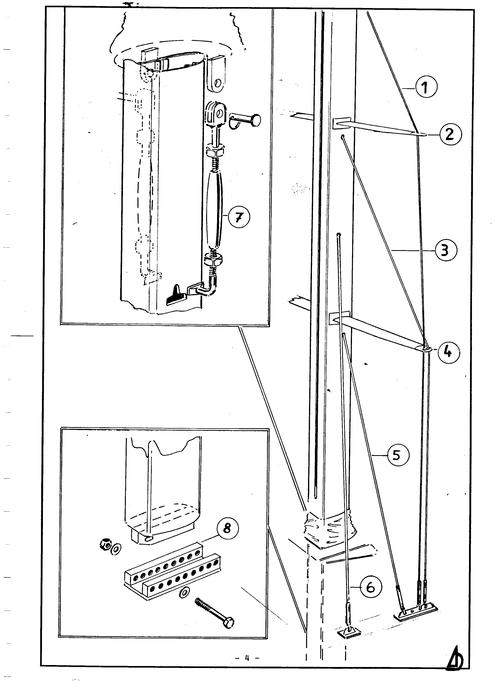 1

2

3

4

5

6

7

8

- 4 -