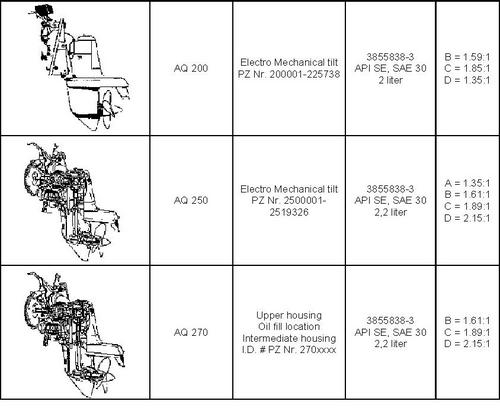 |  | AQ 200 | Electro Mechanical tilt PZ Nr. 200001-225738 | 3855838-3 API SE, SAE 30 2 liter | B = 1.59:1 C = 1.85:1 D = 1.35:1 |
|---|---|---|---|---|
|  | AQ 250 | Electro Mechanical tilt PZ Nr. 2500001-2519326 | 3855838-3 API SE, SAE 30 2,2 liter | A = 1.35:1 B = 1.61:1 C = 1.89:1 D = 2.15:1 |
|  | AQ 270 | Upper housing Oil fill location Intermediate housing I.D. # PZ Nr. 270xxxx | 3855838-3 API SE, SAE 30 2,2 liter | B = 1.61:1 C = 1.89:1 D = 2.15:1 |