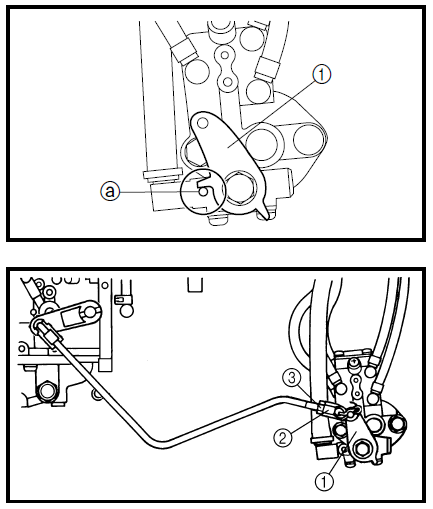 ①
ⓐ

③
②
①