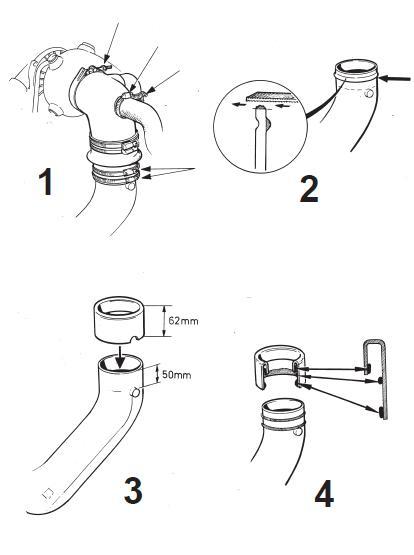 1

2

62mm

50mm

3

4