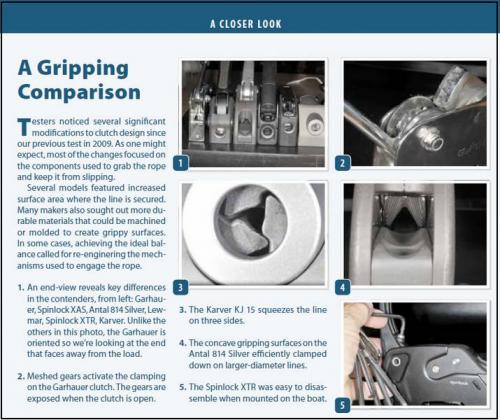 A CLOSER LOOK

A Gripping Comparison

Testers noticed several significant modifications to clutch design since our previous test in 2009. As one might expect, most of the changes focused on the components used to grab the rope and keep it from slipping.

Several models featured increased surface area where the line is secured. Many makers also sought out more durable materials that could be machined or molded to create grippy surfaces. In some cases, achieving the ideal balance called for re-enginering the mechanisms used to engage the rope.

1. An end-view reveals key differences in the contenders, from left: Garhauer, Spinlock XAS, Antal 814 Silver, Lewmar, Spinlock XTR, Karver. Unlike the others in this photo, the Garhauer is oriented so we're looking at the end that faces away from the load.

2. Meshed gears activate the clamping on the Garhauer clutch. The gears are exposed when the clutch is open.

3. The Karver KJ 15 squeezes the line on three sides.

4. The concave gripping surfaces on the Antal 814 Silver efficiently clamped down on larger-diameter lines.

5. The Spinlock XTR was easy to disassemble when mounted on the boat.

1

2

3

4

5